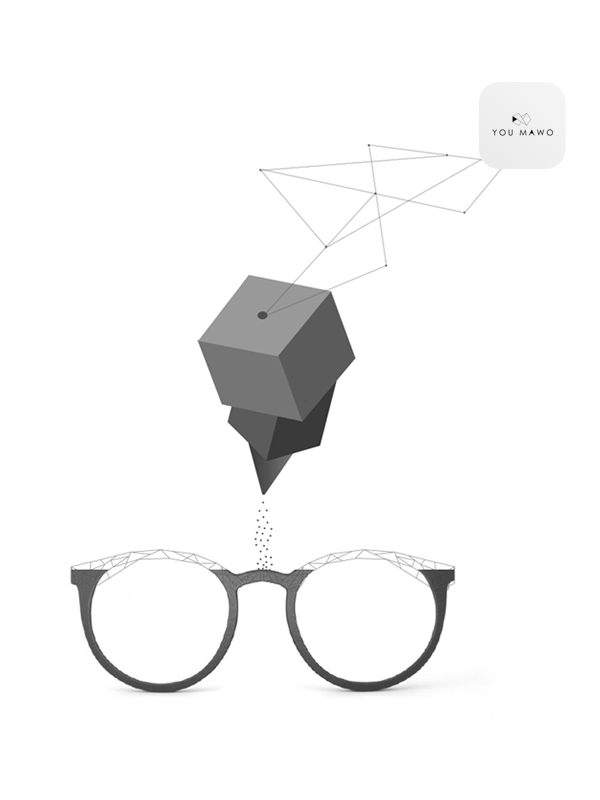 YOU MAWO