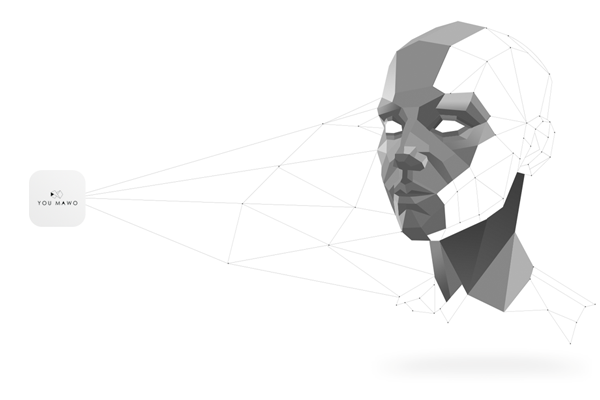 YOU MAWO